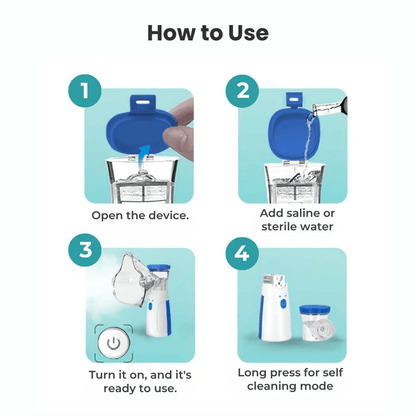 How to Use

1

Open the device.

2

Add saline or sterile water

3

Turn it on, and it's ready to use.

4

Long press for self cleaning mode